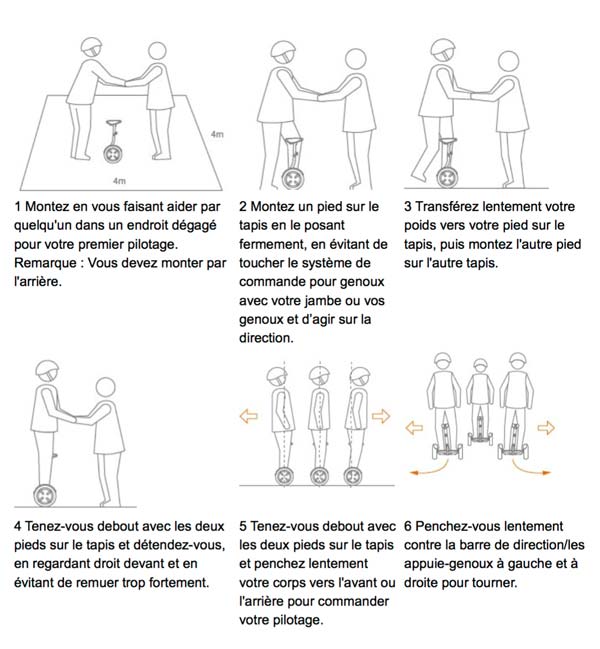 4m

4m

1 Montez en vous faisant aider par quelqu'un dans un endroit dégagé pour votre premier pilotage.
Remarque : Vous devez monter par l'arrière.

2 Montez un pied sur le tapis en le posant fermement, en évitant de toucher le système de commande pour genoux avec votre jambe ou vos genoux et d'agir sur la direction.

3 Transférez lentement votre poids vers votre pied sur le tapis, puis montez l'autre pied sur l'autre tapis.

4 Tenez-vous debout avec les deux pieds sur le tapis et détendez-vous, en regardant droit devant et en évitant de remuer trop fortement.

5 Tenez-vous debout avec les deux pieds sur le tapis et penchez lentement votre corps vers l'avant ou l'arrière pour commander votre pilotage.

6 Penchez-vous lentement contre la barre de direction/les appuie-genoux à gauche et à droite pour tourner.